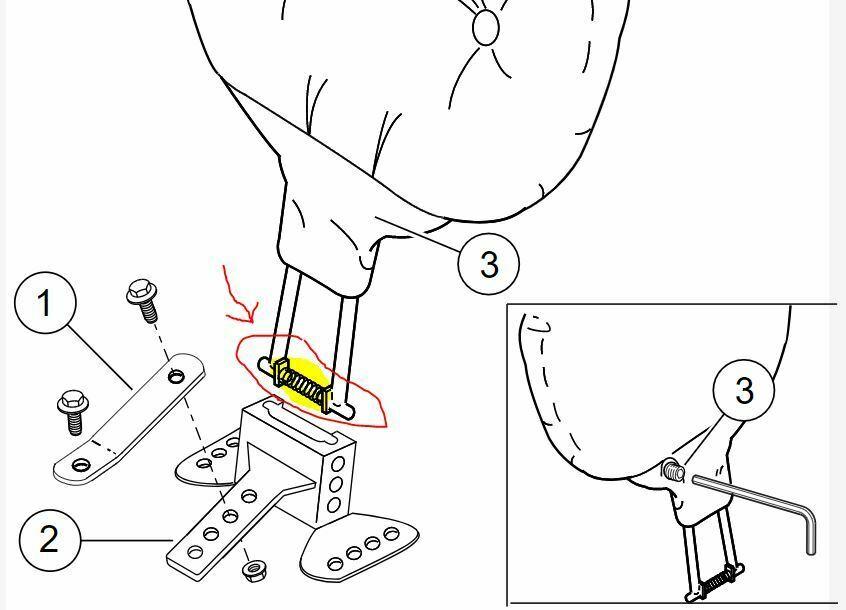 3
1
2
3